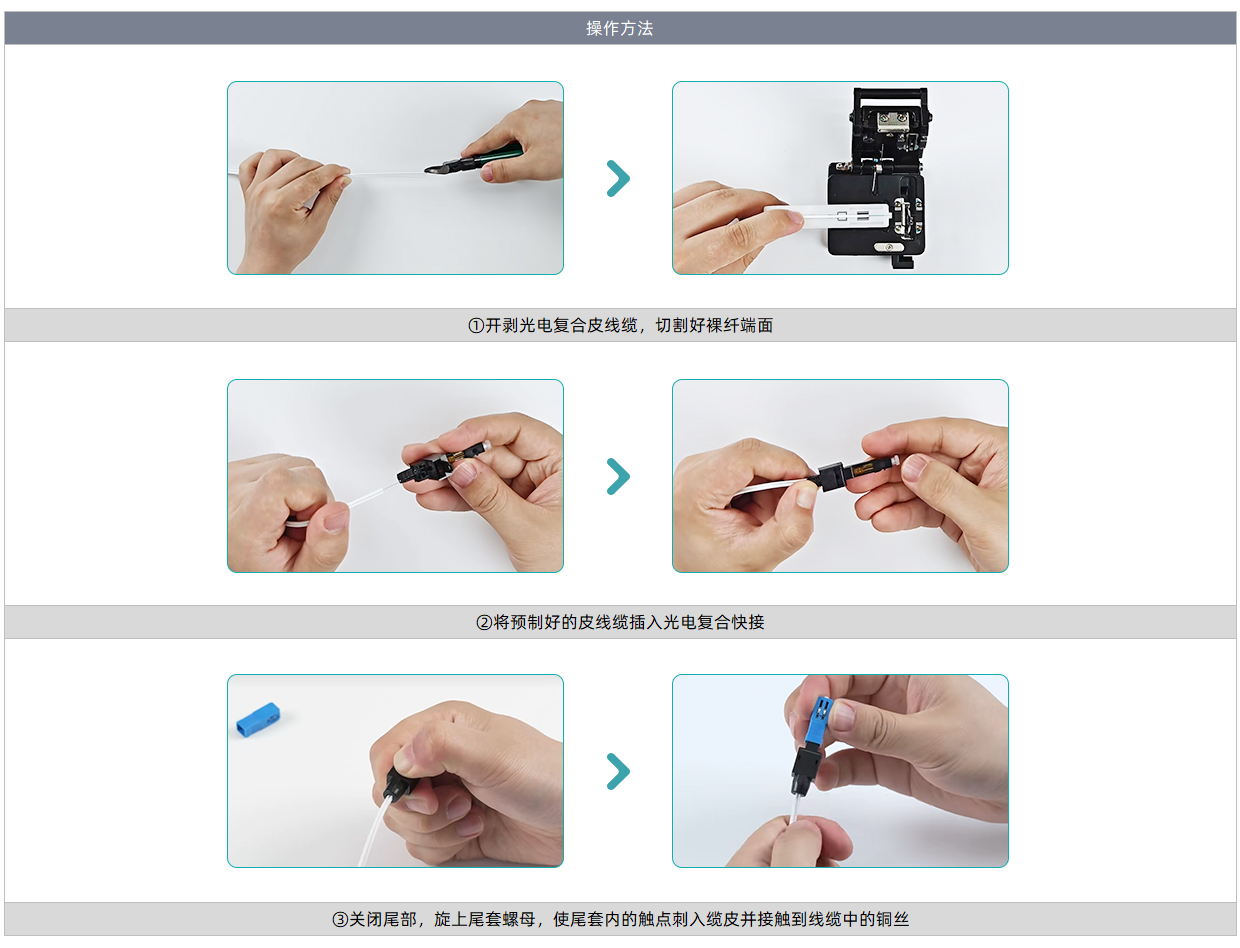 操作方法

①开剥光电复合皮线缆，切割好裸纤端面

②将预制好的皮线缆插入光电复合快接

③关闭尾部，旋上尾套螺母，使尾套内的触点刺入缆皮并接触到线缆中的铜丝